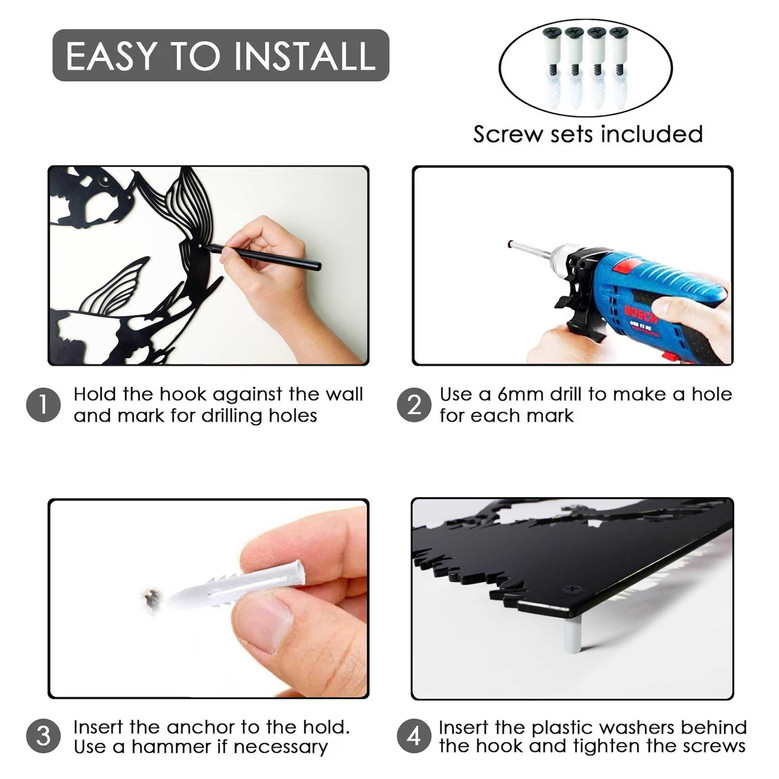 EASY TO INSTALL

Screw sets included

BOSCH

1 Hold the hook against the wall and mark for drilling holes

2 Use a 6mm drill to make a hole for each mark

3 Insert the anchor to the hold. Use a hammer if necessary

4 Insert the plastic washers behind the hook and tighten the screws